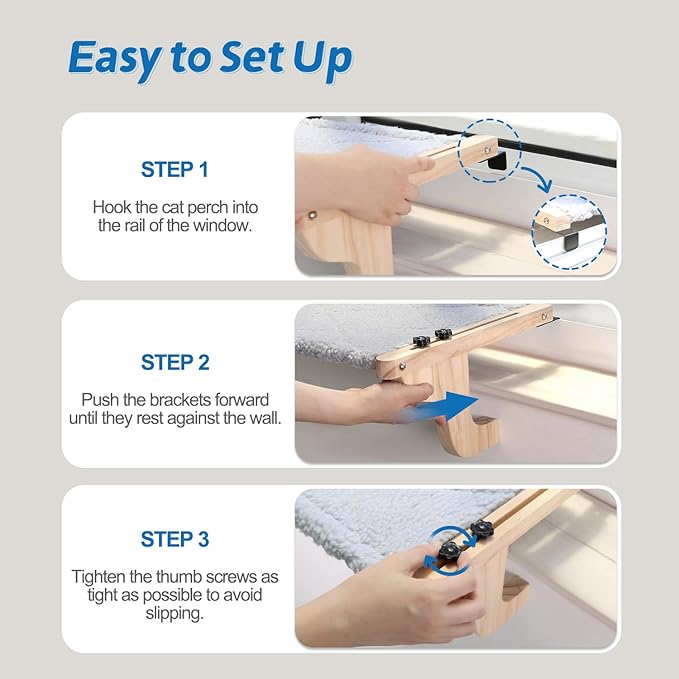 Easy to Set Up

STEP 1

Hook the cat perch into the rail of the window.

STEP 2

Push the brackets forward until they rest against the wall.

STEP 3

Tighten the thumb screws as tight as possible to avoid slipping.