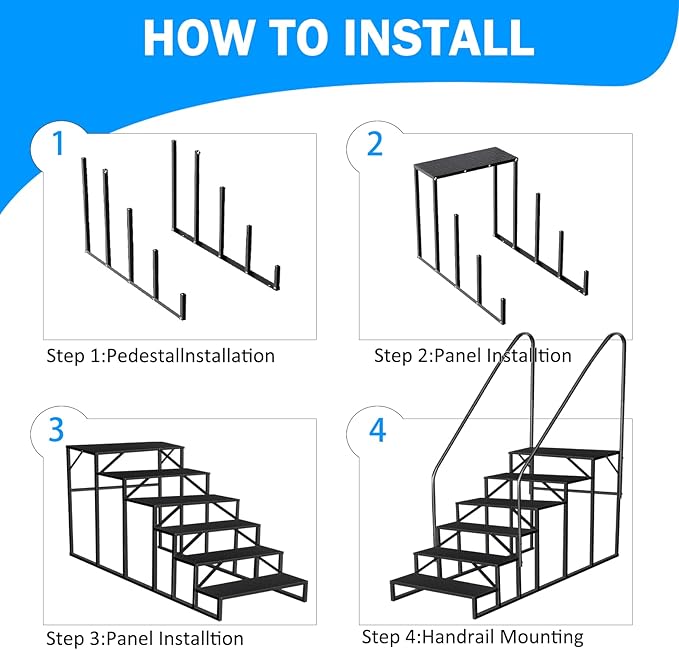 HOW TO INSTALL

1

Step 1:PedestalInstallation

2

Step 2:Panel Installtion

3

Step 3:Panel Installtion

4

Step 4:Handrail Mounting