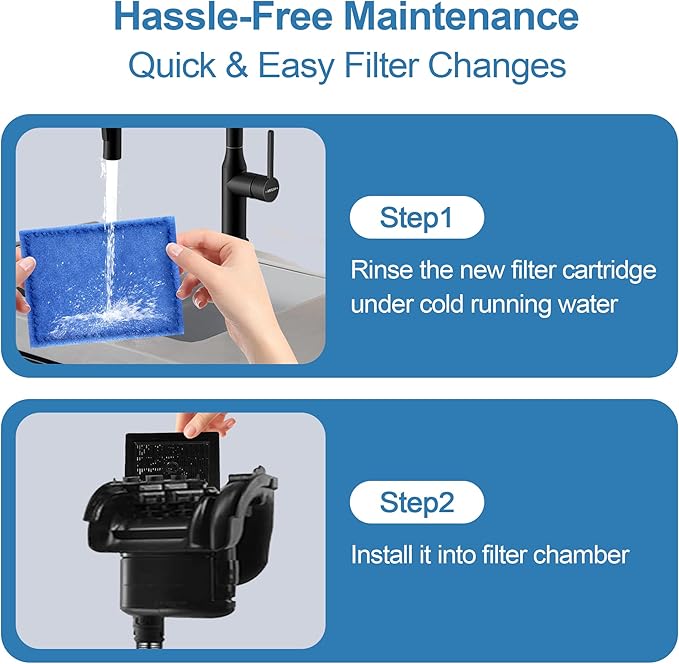 Hassle-Free Maintenance
Quick & Easy Filter Changes

Step1
Rinse the new filter cartridge under cold running water

Step2
Install it into filter chamber