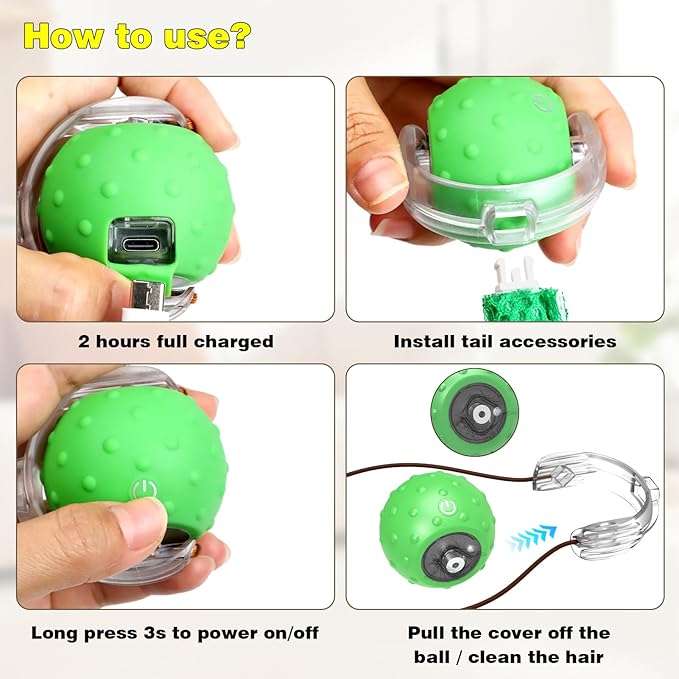 How to use?

2 hours full charged

Install tail accessories

Long press 3s to power on/off

Pull the cover off the ball / clean the hair