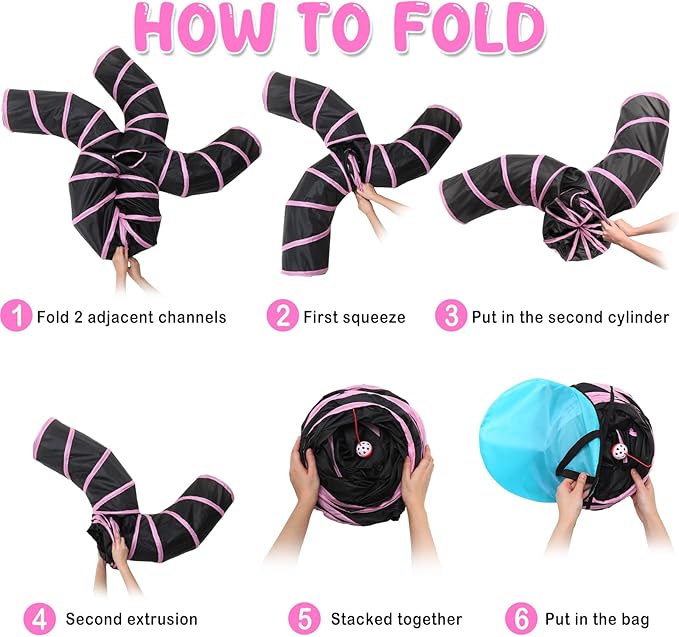 HOW TO FOLD

1 Fold 2 adjacent channels

2 First squeeze

3 Put in the second cylinder

4 Second extrusion

5 Stacked together

6 Put in the bag