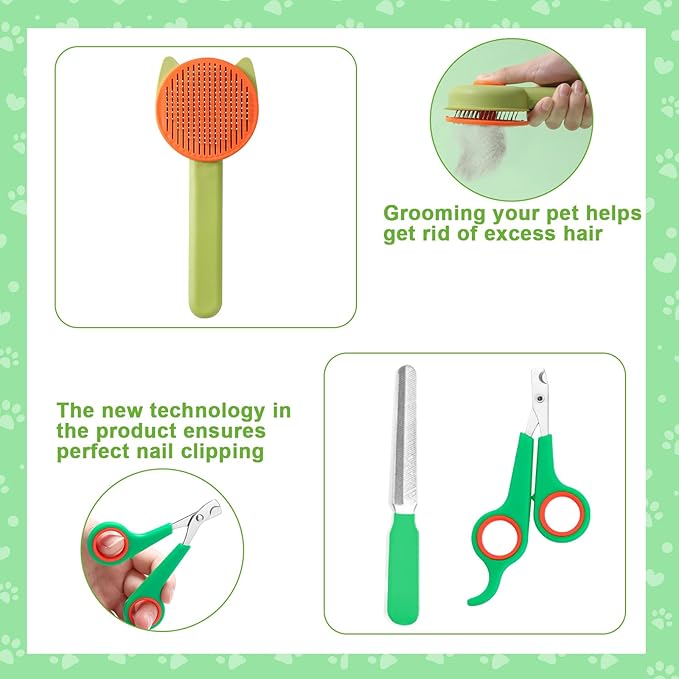 Grooming your pet helps get rid of excess hair

The new technology in the product ensures perfect nail clipping