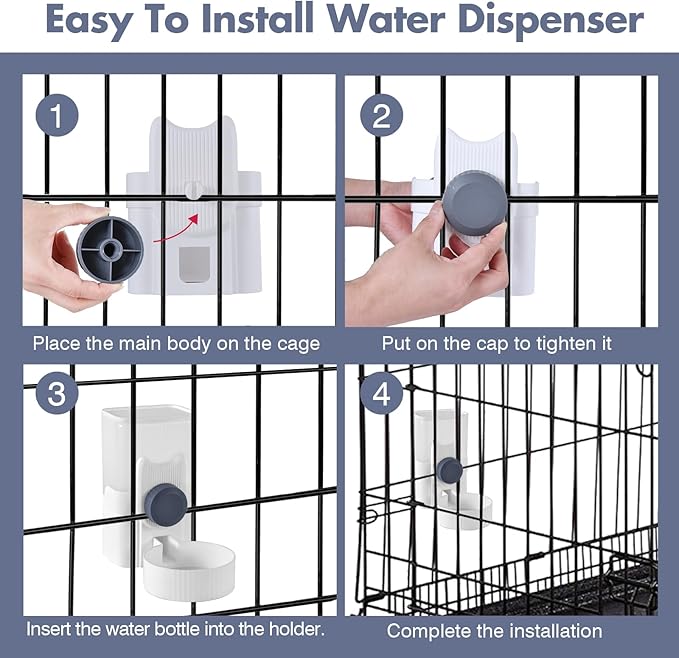 Easy To Install Water Dispenser

1

Place the main body on the cage

2

Put on the cap to tighten it

3

Insert the water bottle into the holder.

4

Complete the installation