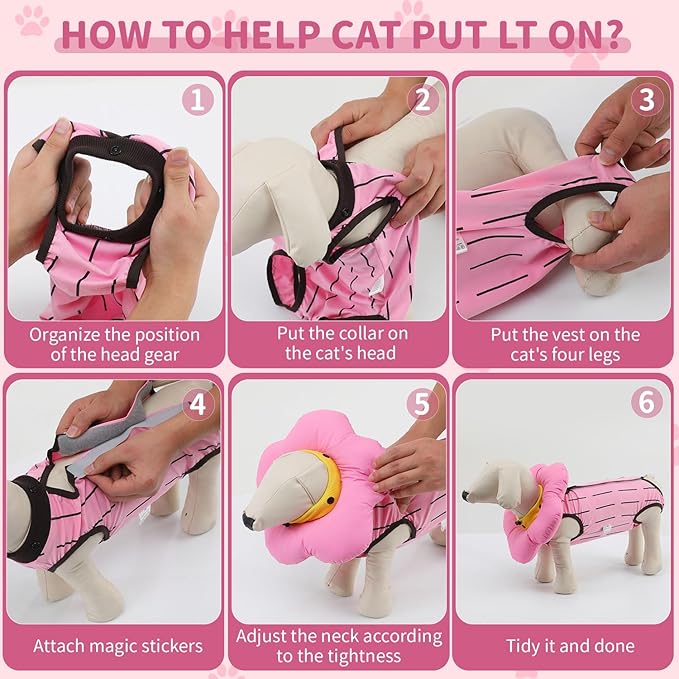 HOW TO HELP CAT PUT LT ON?

1

Organize the position of the head gear

2

Put the collar on the cat's head

3

Put the vest on the cat's four legs

4

Attach magic stickers

5

Adjust the neck according to the tightness

6

Tidy it and done