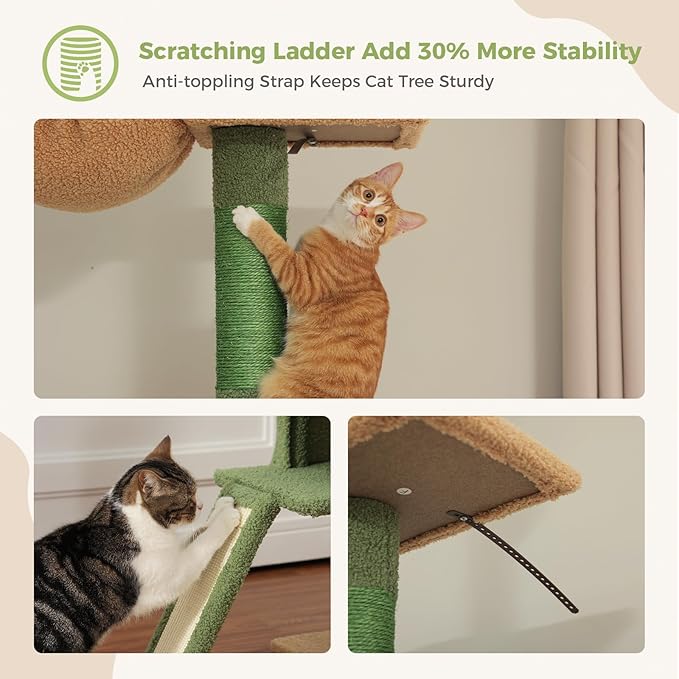 Scratching Ladder Add 30% More Stability
Anti-toppling Strap Keeps Cat Tree Sturdy