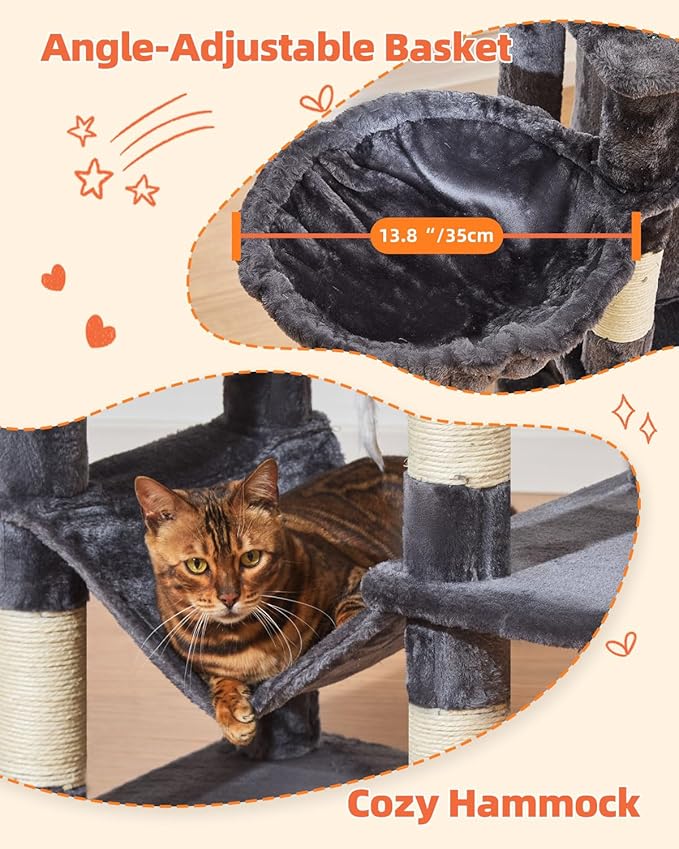 Angle-Adjustable Basket

13.8 "/35cm

Cozy Hammock