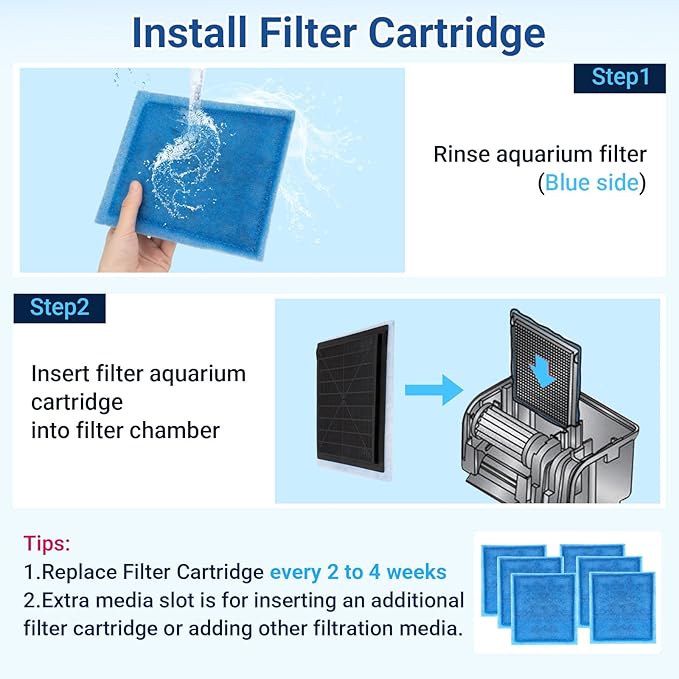 Install Filter Cartridge

Step1

Rinse aquarium filter (Blue side)

Step2

Insert filter aquarium cartridge into filter chamber

Tips:
1.Replace Filter Cartridge every 2 to 4 weeks
2.Extra media slot is for inserting an additional filter cartridge or adding other filtration media.