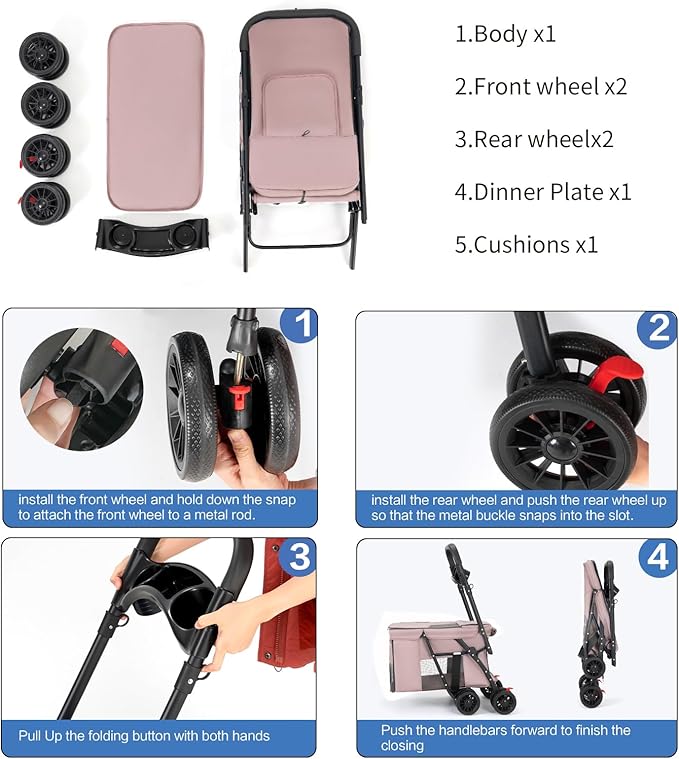 1.Body x1

2.Front wheel x2

3.Rear wheelx2

4.Dinner Plate x1

5.Cushions x1

1

install the front wheel and hold down the snap to attach the front wheel to a metal rod.

2

install the rear wheel and push the rear wheel up so that the metal buckle snaps into the slot.

3

Pull Up the folding button with both hands

4

Push the handlebars forward to finish the closing