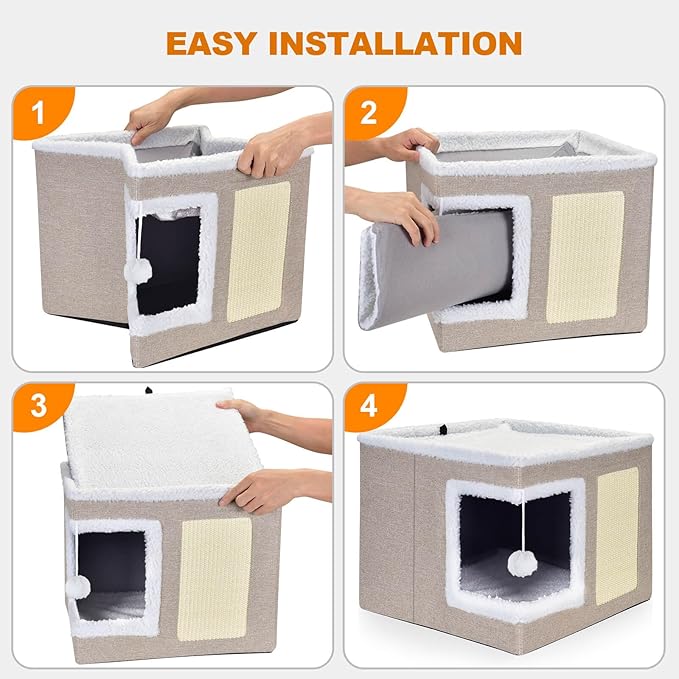 EASY INSTALLATION

1

2

3

4