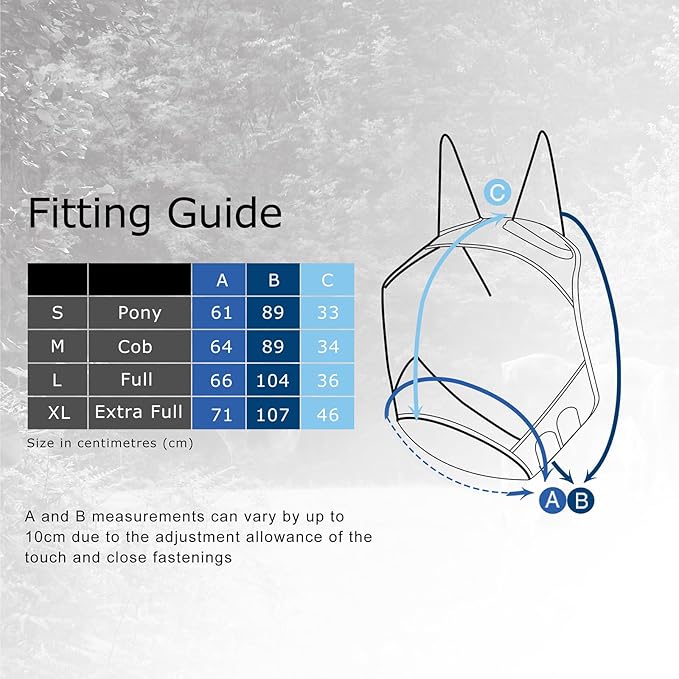 Fitting Guide

| | | A | B | C |
|---|---|---|---|---|
| S | Pony | 61 | 89 | 33 |
| M | Cob | 64 | 89 | 34 |
| L | Full | 66 | 104 | 36 |
| XL | Extra Full | 71 | 107 | 46 |

Size in centimetres (cm)

A and B measurements can vary by up to 10cm due to the adjustment allowance of the touch and close fastenings

C

A B