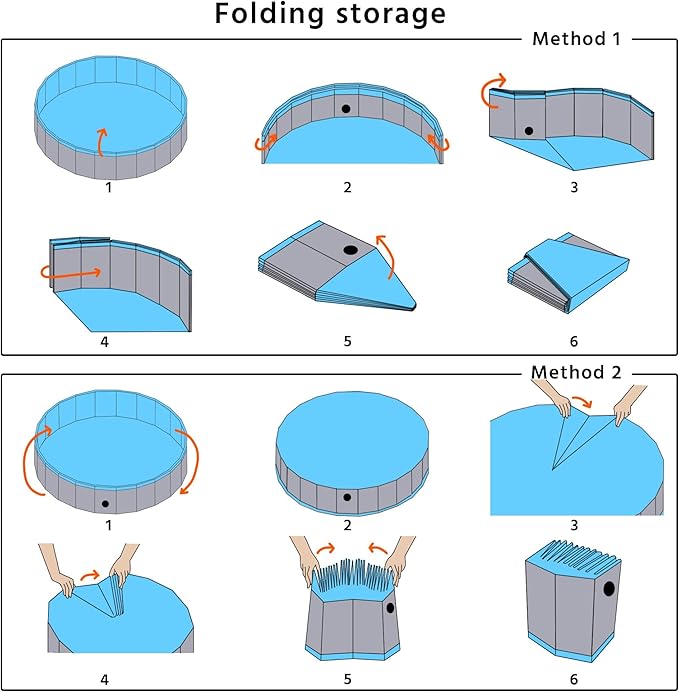 Folding storage

Method 1

1

2

3

4

5

6

Method 2

1

2

3

4

5

6