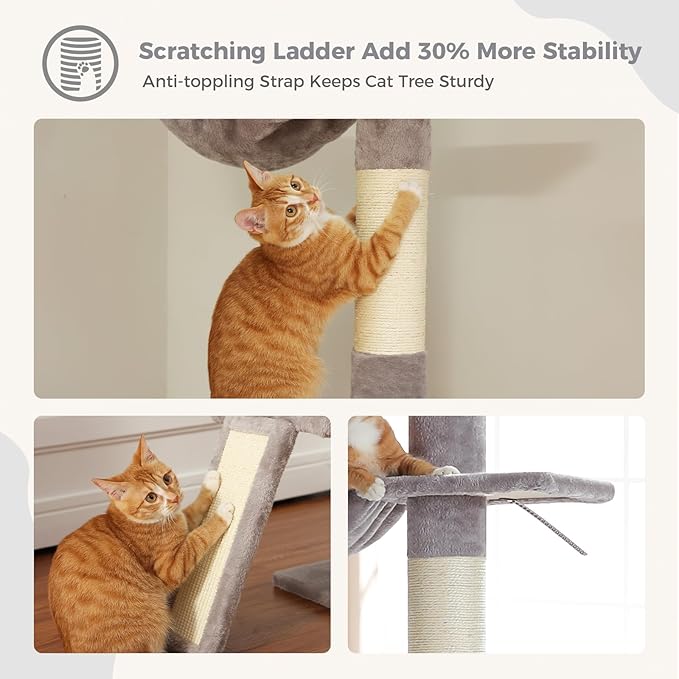 Scratching Ladder Add 30% More Stability

Anti-toppling Strap Keeps Cat Tree Sturdy