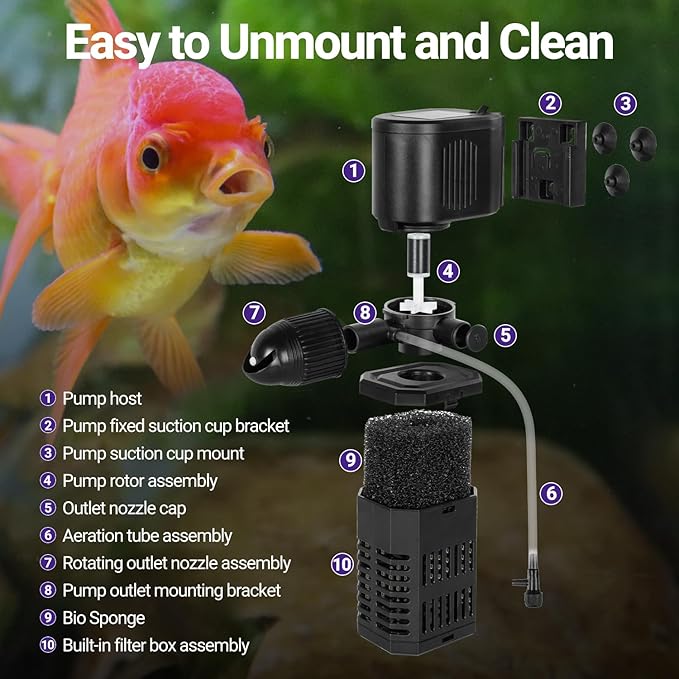 Easy to Unmount and Clean

2 3
1
4
7 8 5
9
6
10

1 Pump host
2 Pump fixed suction cup bracket
3 Pump suction cup mount
4 Pump rotor assembly
5 Outlet nozzle cap
6 Aeration tube assembly
7 Rotating outlet nozzle assembly
8 Pump outlet mounting bracket
9 Bio Sponge
10 Built-in filter box assembly