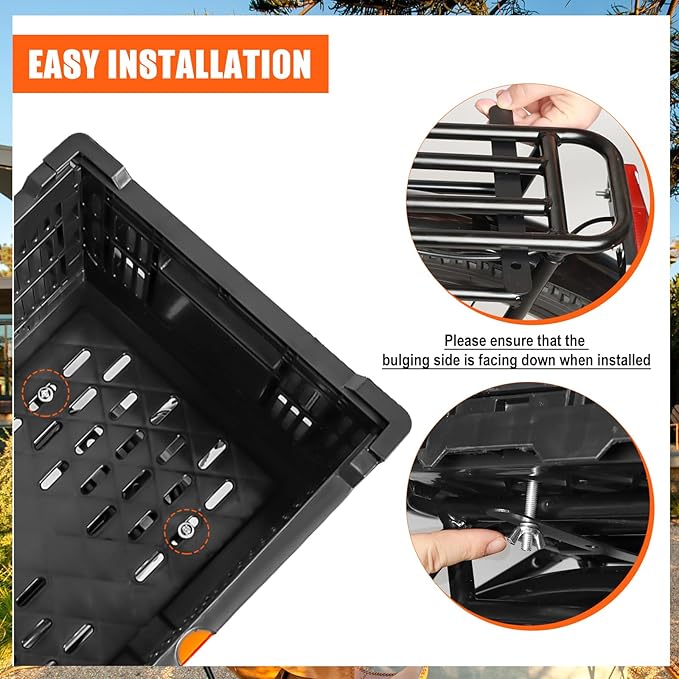 EASY INSTALLATION

Please ensure that the bulging side is facing down when installed