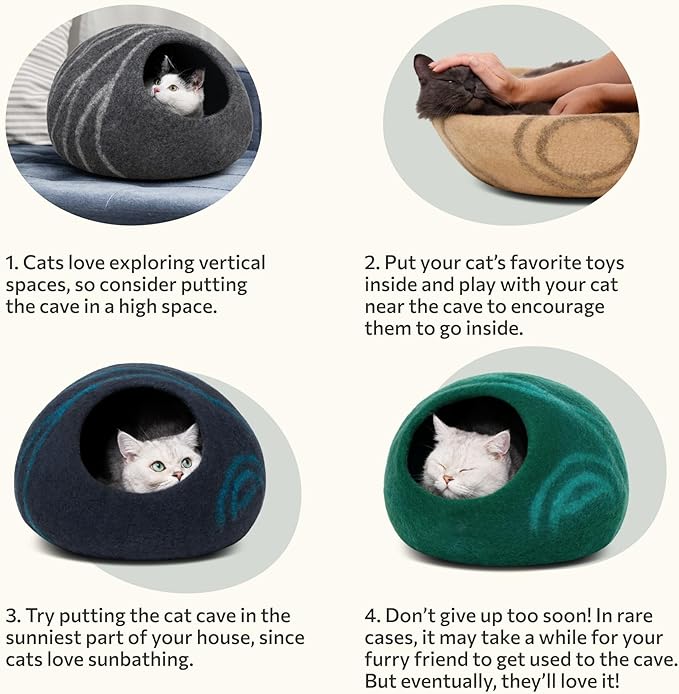 1. Cats love exploring vertical spaces, so consider putting the cave in a high space.

2. Put your cat's favorite toys inside and play with your cat near the cave to encourage them to go inside.

3. Try putting the cat cave in the sunniest part of your house, since cats love sunbathing.

4. Don't give up too soon! In rare cases, it may take a while for your furry friend to get used to the cave. But eventually, they'll love it!