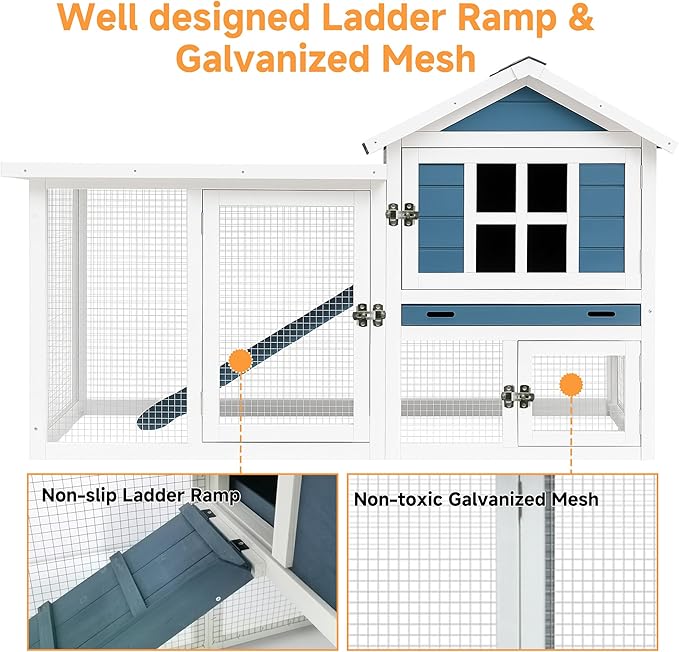 Well designed Ladder Ramp & Galvanized Mesh

Non-slip Ladder Ramp

Non-toxic Galvanized Mesh