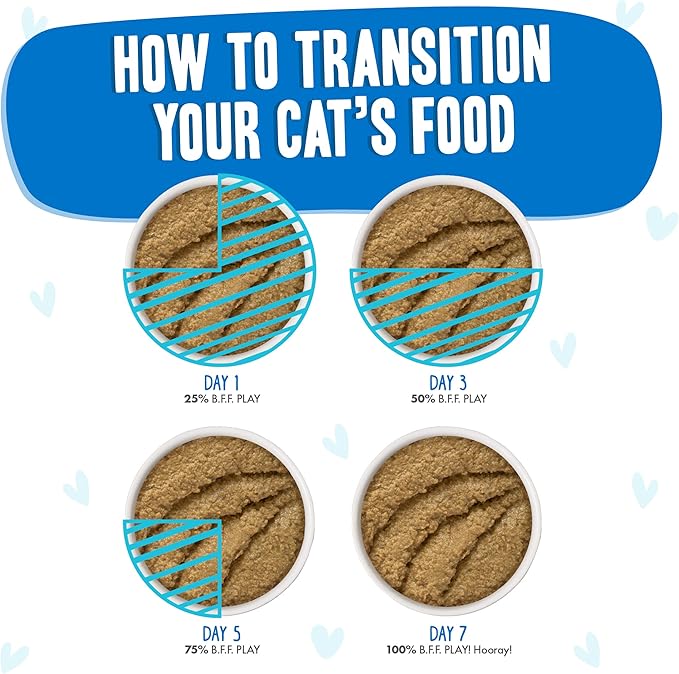 HOW TO TRANSITION YOUR CAT'S FOOD

DAY 1
25% B.F.F. PLAY

DAY 3
50% B.F.F. PLAY

DAY 5
75% B.F.F. PLAY

DAY 7
100% B.F.F. PLAY! Hooray!