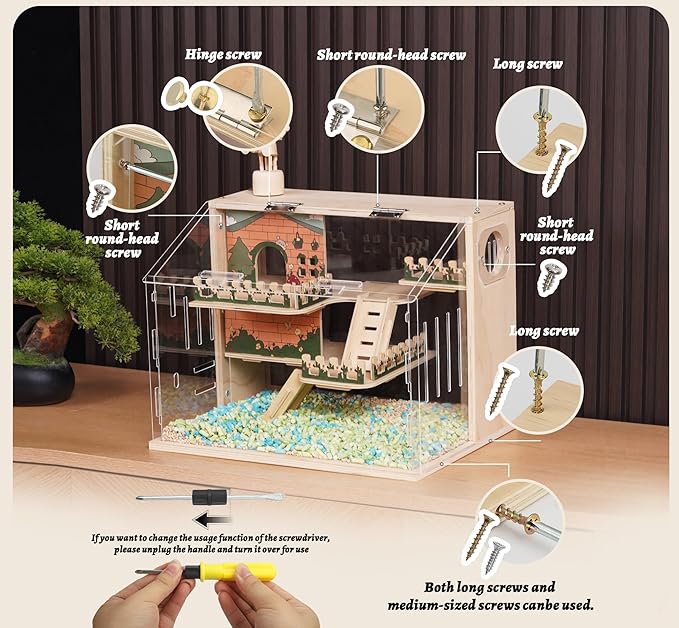 Hinge screw

Short round-head screw

Long screw

Short round-head screw

Short round-head screw

Long screw

If you want to change the usage function of the screwdriver, please unplug the handle and turn it over for use

Both long screws and medium-sized screws canbe used.