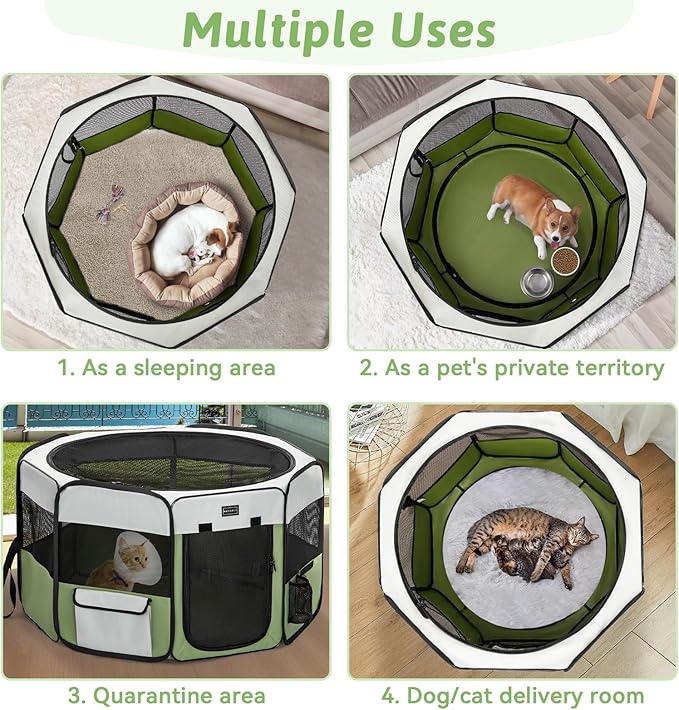 Multiple Uses

1. As a sleeping area

2. As a pet's private territory

3. Quarantine area

4. Dog/cat delivery room