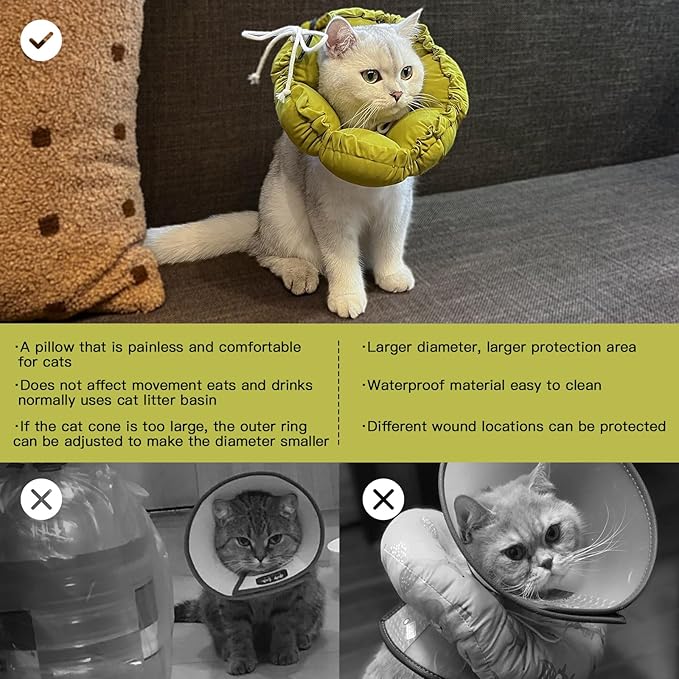 ·A pillow that is painless and comfortable for cats

·Does not affect movement eats and drinks normally uses cat litter basin

·If the cat cone is too large, the outer ring can be adjusted to make the diameter smaller

·Larger diameter, larger protection area

·Waterproof material easy to clean

·Different wound locations can be protected