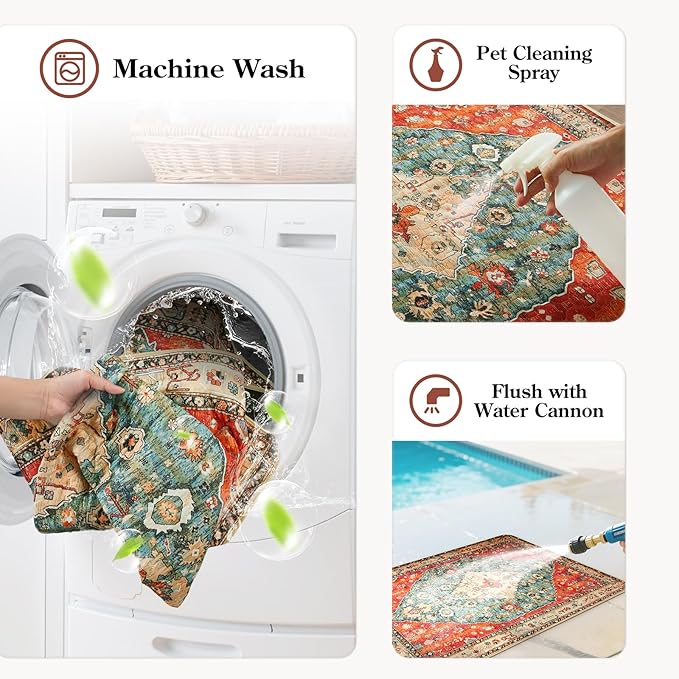 Machine Wash

Pet Cleaning Spray

Flush with Water Cannon