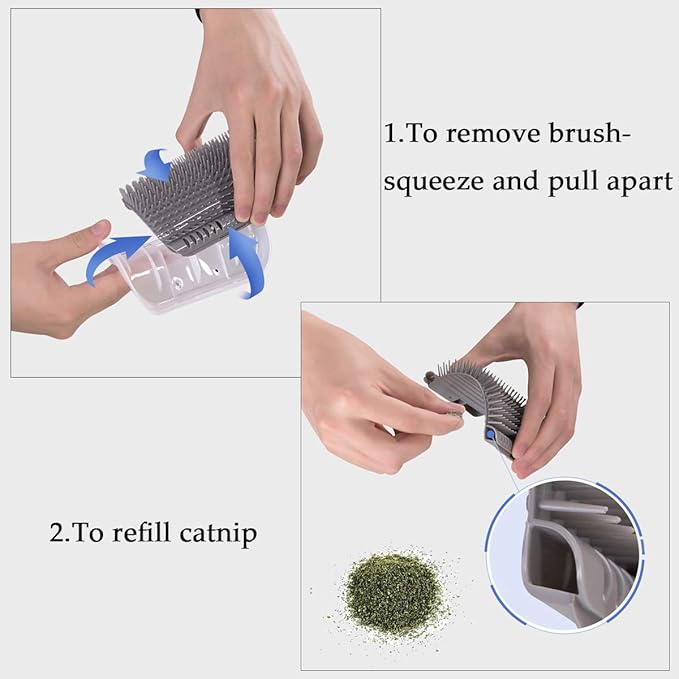 1.To remove brush-squeeze and pull apart

2.To refill catnip