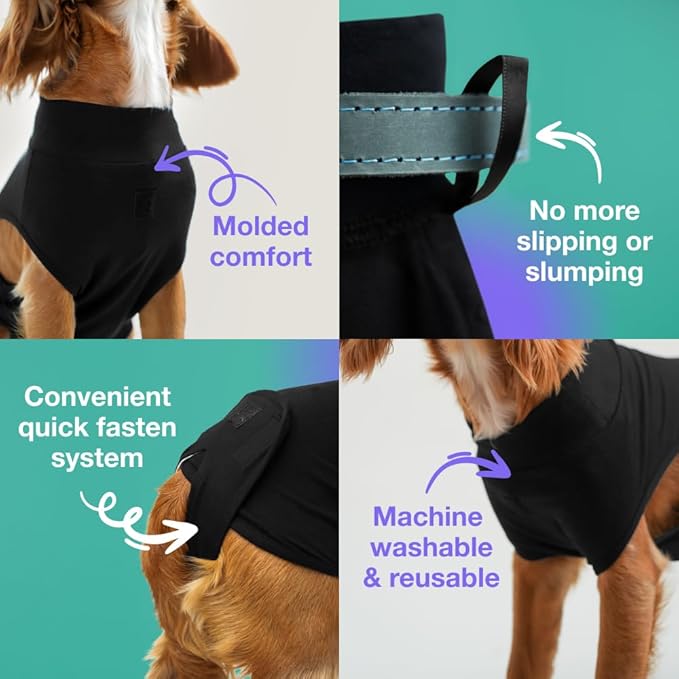 Molded comfort

No more slipping or slumping

Convenient quick fasten system

Machine washable & reusable