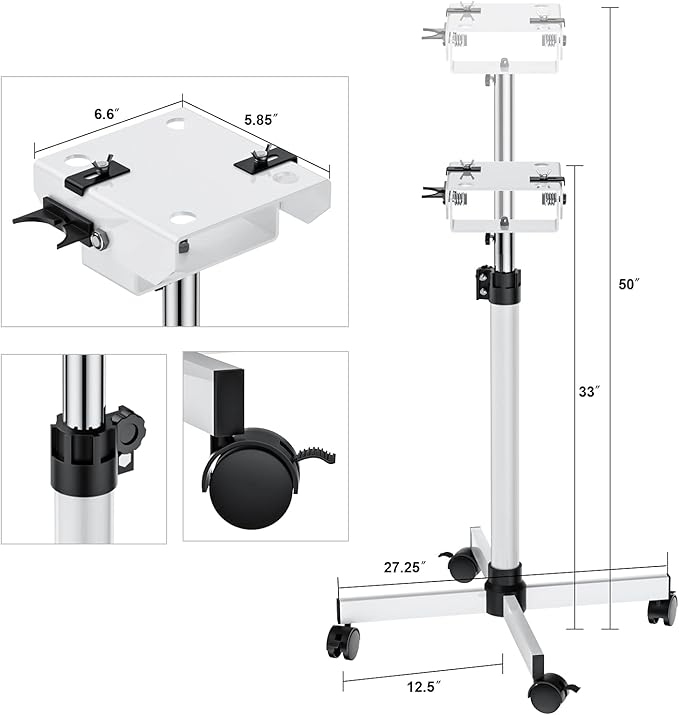 6.6″
5.85″
50″
33″
27.25″
12.5″