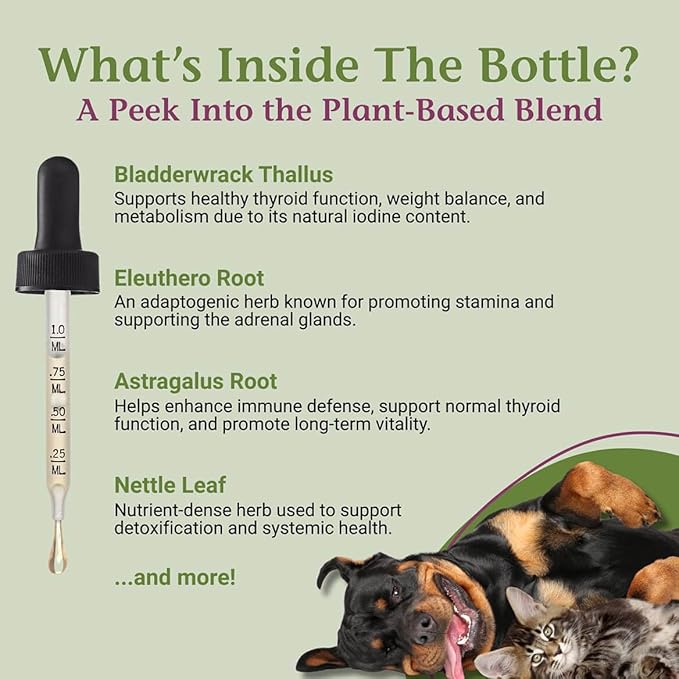 What's Inside The Bottle?
A Peek Into the Plant-Based Blend

1.0 ML
.75 ML
.50 ML
.25 ML

Bladderwrack Thallus
Supports healthy thyroid function, weight balance, and metabolism due to its natural iodine content.

Eleuthero Root
An adaptogenic herb known for promoting stamina and supporting the adrenal glands.

Astragalus Root
Helps enhance immune defense, support normal thyroid function, and promote long-term vitality.

Nettle Leaf
Nutrient-dense herb used to support detoxification and systemic health.

...and more!