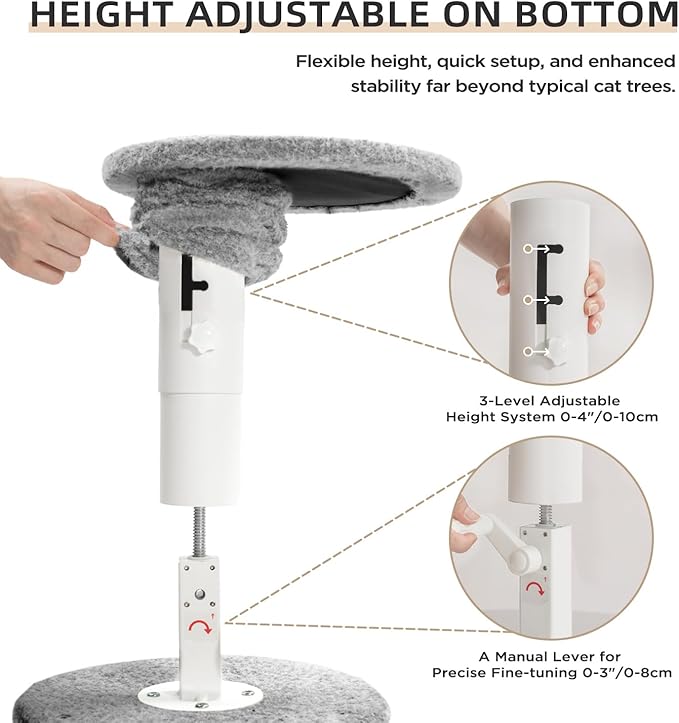 HEIGHT ADJUSTABLE ON BOTTOM

Flexible height, quick setup, and enhanced stability far beyond typical cat trees.

3-Level Adjustable Height System 0-4"/0-10cm

A Manual Lever for Precise Fine-tuning 0-3"/0-8cm