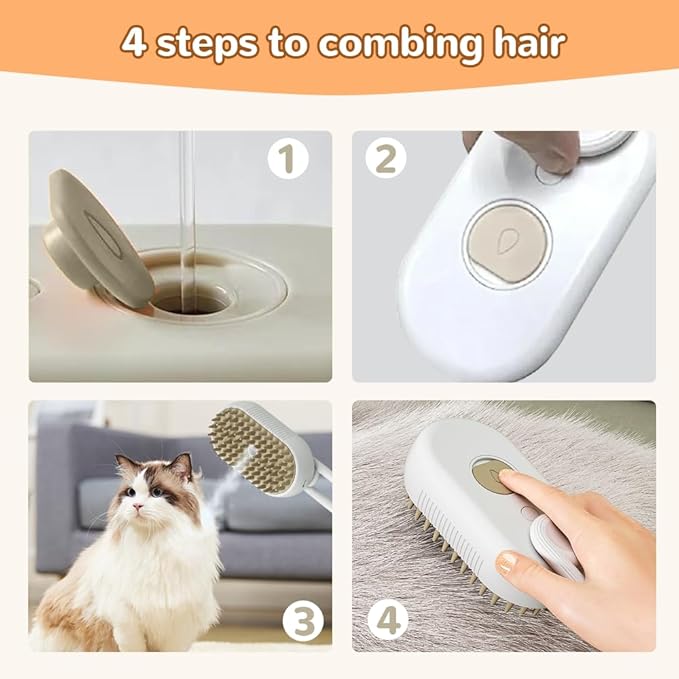 4 steps to combing hair

1

2

3

4