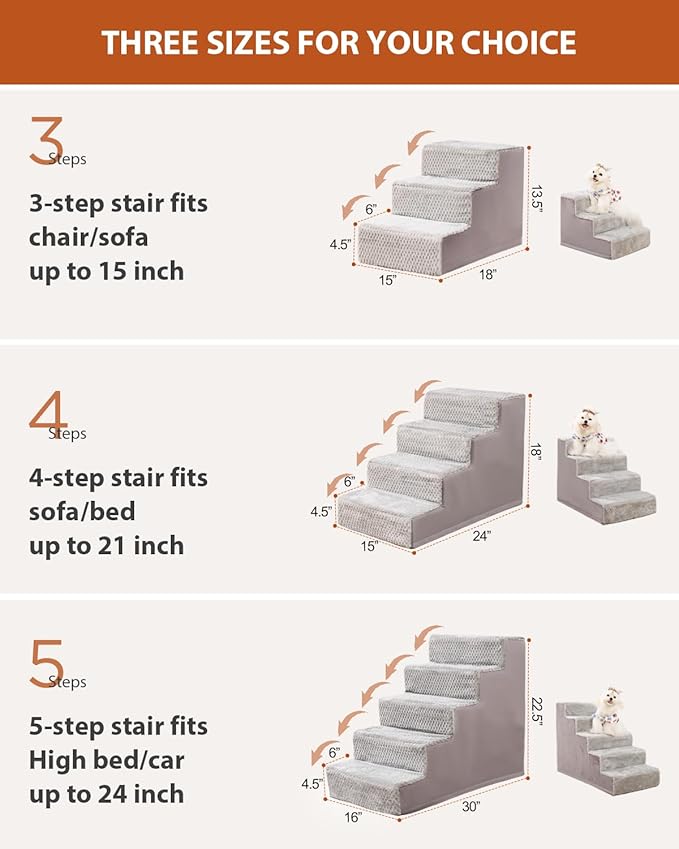 THREE SIZES FOR YOUR CHOICE

3 Steps

3-step stair fits chair/sofa up to 15 inch

6"
4.5"
15"
18"
13.5"

4 Steps

4-step stair fits sofa/bed up to 21 inch

6"
4.5"
15"
24"
18"

5 Steps

5-step stair fits High bed/car up to 24 inch

6"
4.5"
16"
30"
22.5"