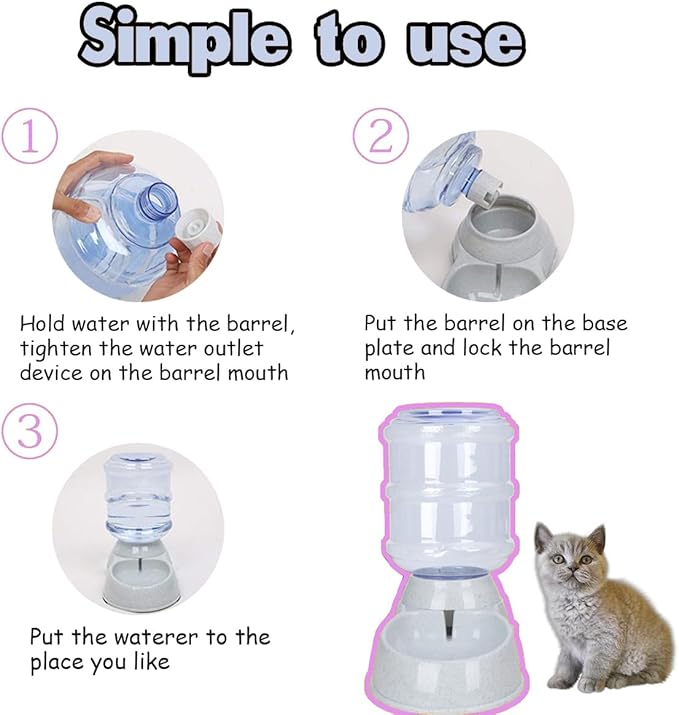 Simple to use

1

Hold water with the barrel, tighten the water outlet device on the barrel mouth

2

Put the barrel on the base plate and lock the barrel mouth

3

Put the waterer to the place you like