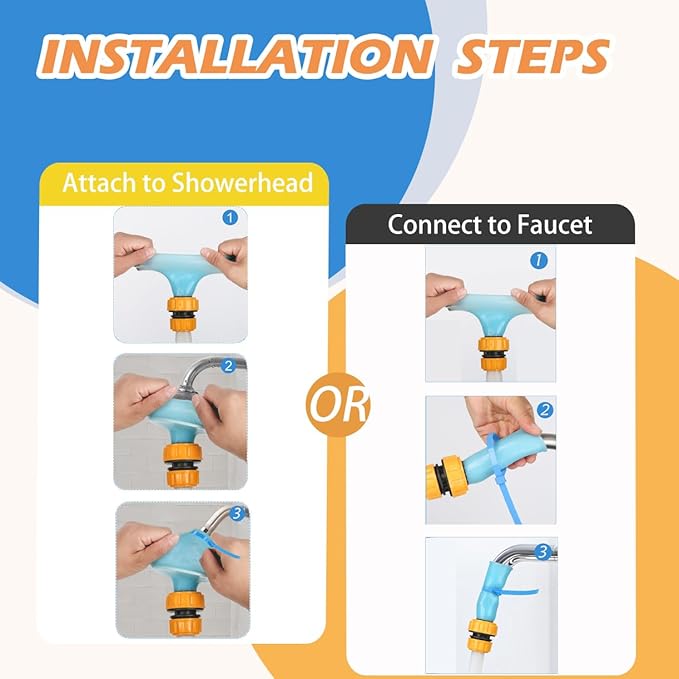 INSTALLATION STEPS

Attach to Showerhead

1

2

3

OR

Connect to Faucet

1

2

3