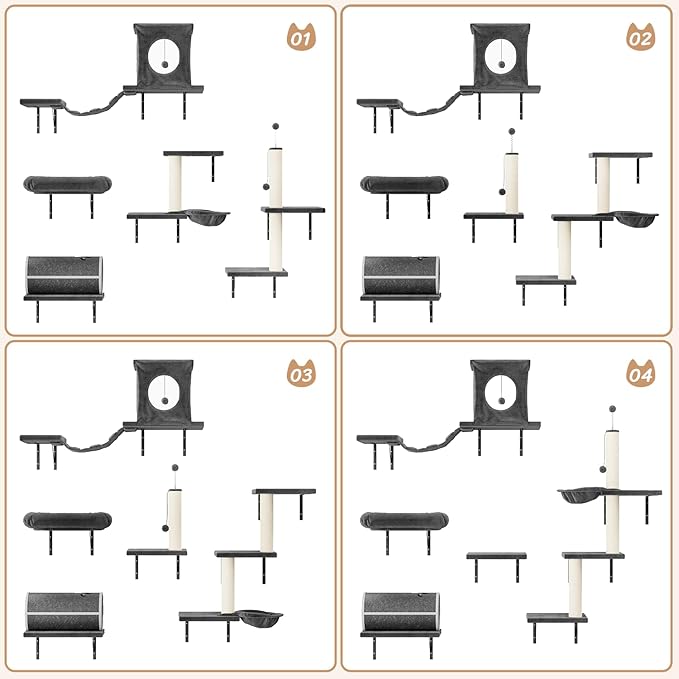 01

02

03

04