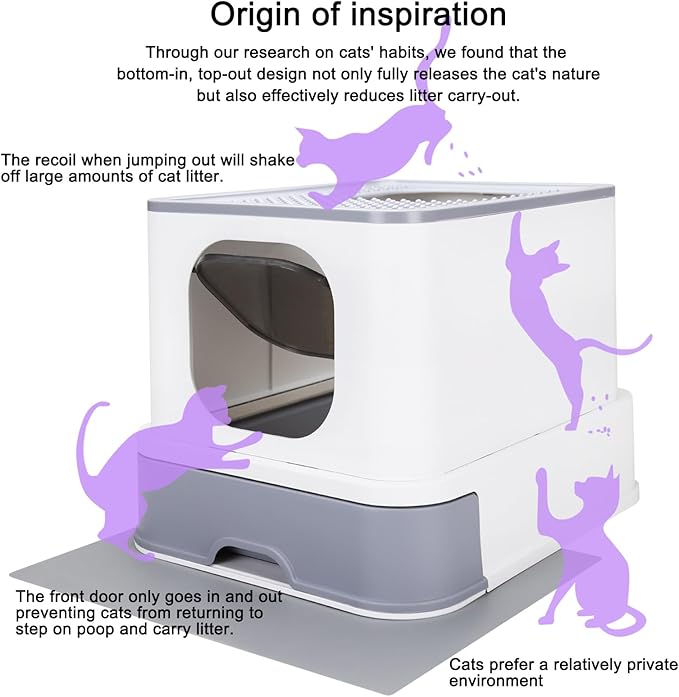 Origin of inspiration

Through our research on cats' habits, we found that the bottom-in, top-out design not only fully releases the cat's nature but also effectively reduces litter carry-out.

The recoil when jumping out will shake off large amounts of cat litter.

The front door only goes in and out preventing cats from returning to step on poop and carry litter.

Cats prefer a relatively private environment