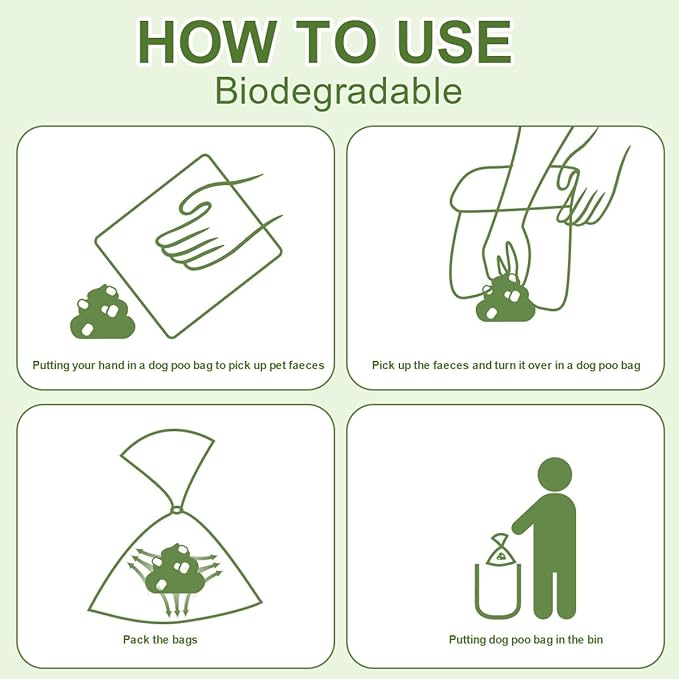 HOW TO USE
Biodegradable

Putting your hand in a dog poo bag to pick up pet faeces

Pick up the faeces and turn it over in a dog poo bag

Pack the bags

Putting dog poo bag in the bin