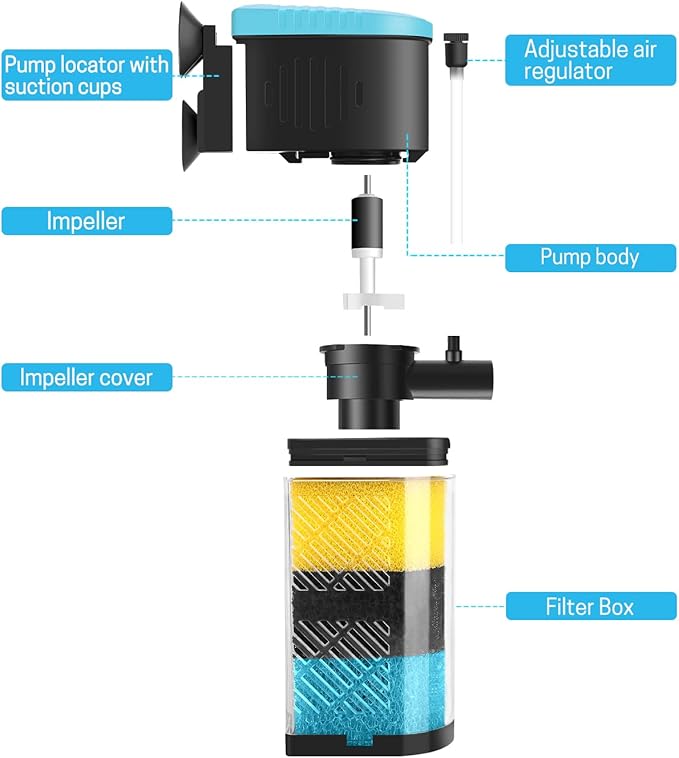 Pump locator with suction cups

Adjustable air regulator

Impeller

Pump body

Impeller cover

Filter Box