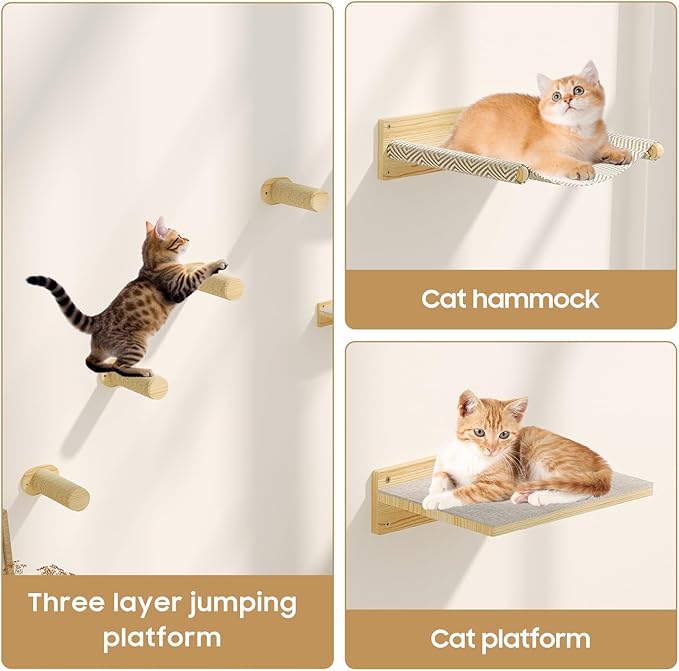 Three layer jumping platform

Cat hammock

Cat platform