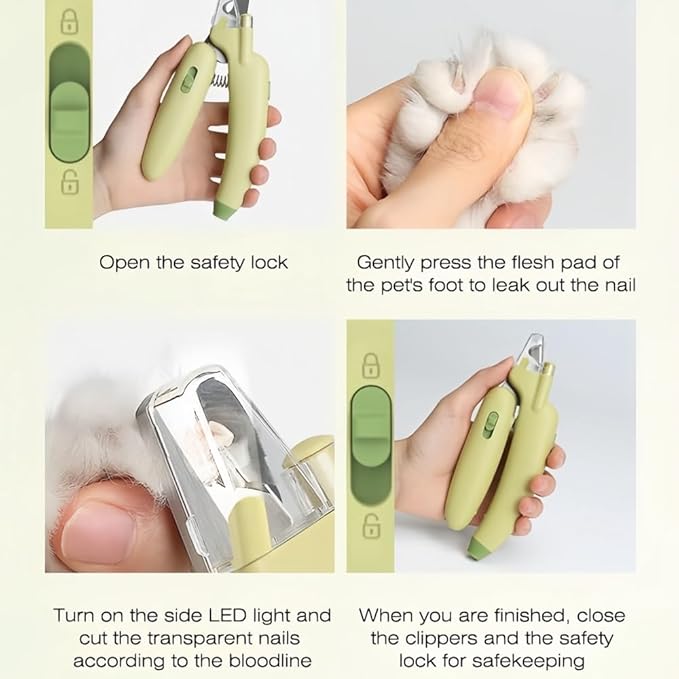 Open the safety lock

Gently press the flesh pad of the pet's foot to leak out the nail

Turn on the side LED light and cut the transparent nails according to the bloodline

When you are finished, close the clippers and the safety lock for safekeeping