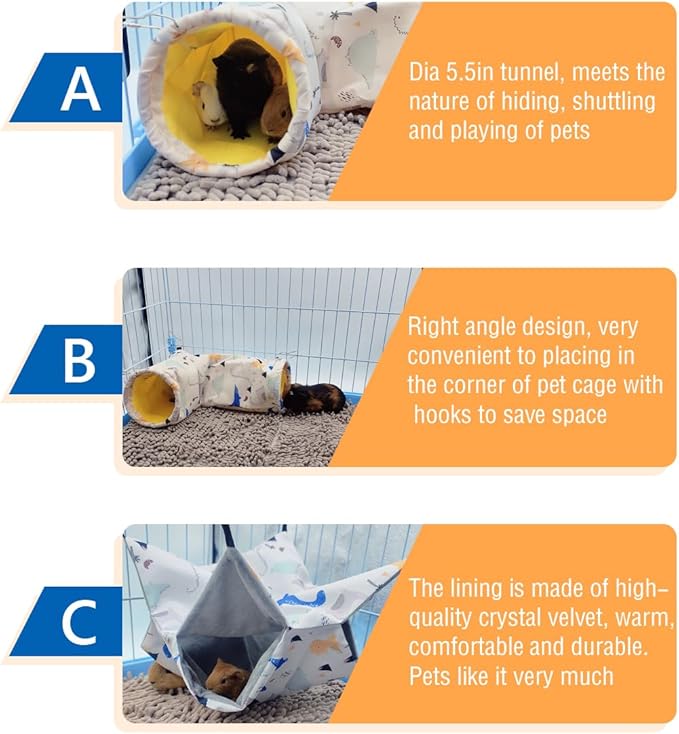 A

Dia 5.5in tunnel, meets the nature of hiding, shuttling and playing of pets

B

Right angle design, very convenient to placing in the corner of pet cage with hooks to save space

C

The lining is made of high-quality crystal velvet, warm, comfortable and durable. Pets like it very much