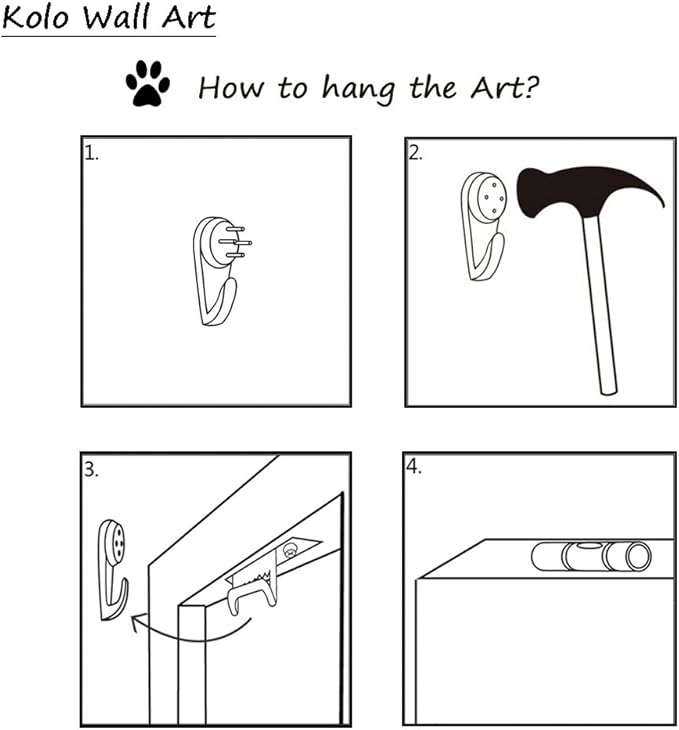 Kolo Wall Art

How to hang the Art?

1.

2.

3.

4.