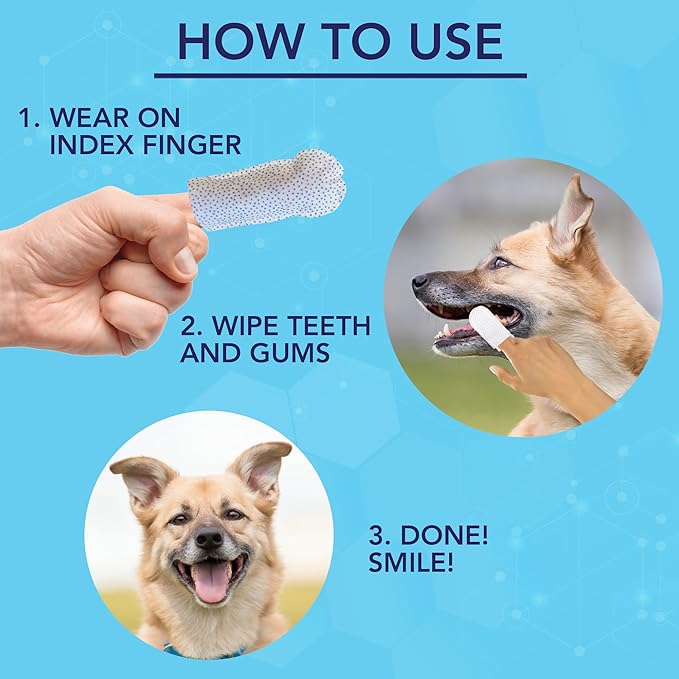 HOW TO USE

1. WEAR ON INDEX FINGER

2. WIPE TEETH AND GUMS

3. DONE! SMILE!