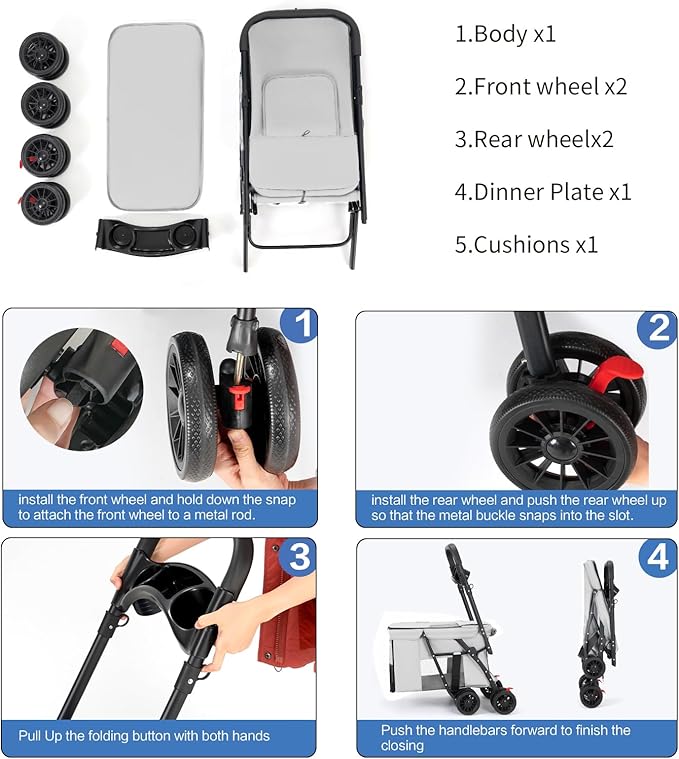 1.Body x1

2.Front wheel x2

3.Rear wheelx2

4.Dinner Plate x1

5.Cushions x1

1

install the front wheel and hold down the snap to attach the front wheel to a metal rod.

2

install the rear wheel and push the rear wheel up so that the metal buckle snaps into the slot.

3

Pull Up the folding button with both hands

4

Push the handlebars forward to finish the closing