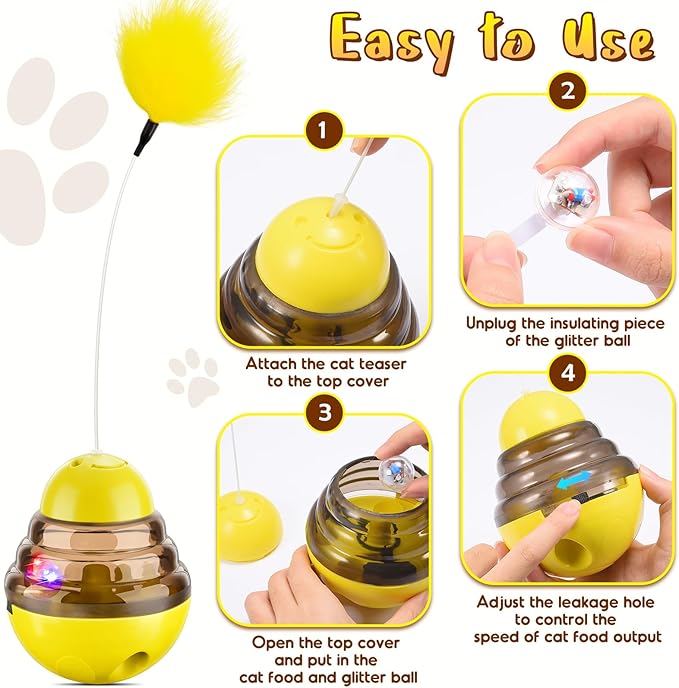 Easy to Use

1

Attach the cat teaser to the top cover

2

Unplug the insulating piece of the glitter ball

3

Open the top cover and put in the cat food and glitter ball

4

Adjust the leakage hole to control the speed of cat food output