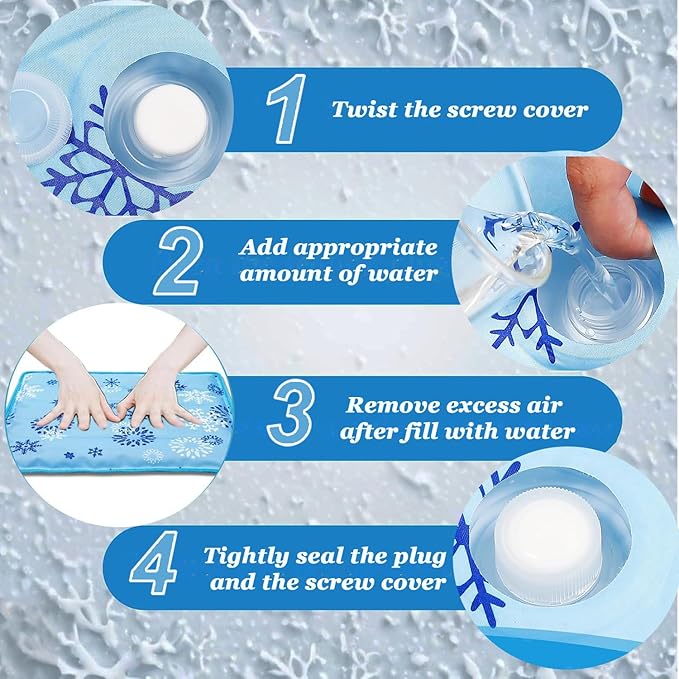 1 Twist the screw cover

2 Add appropriate amount of water

3 Remove excess air after fill with water

4 Tightly seal the plug and the screw cover