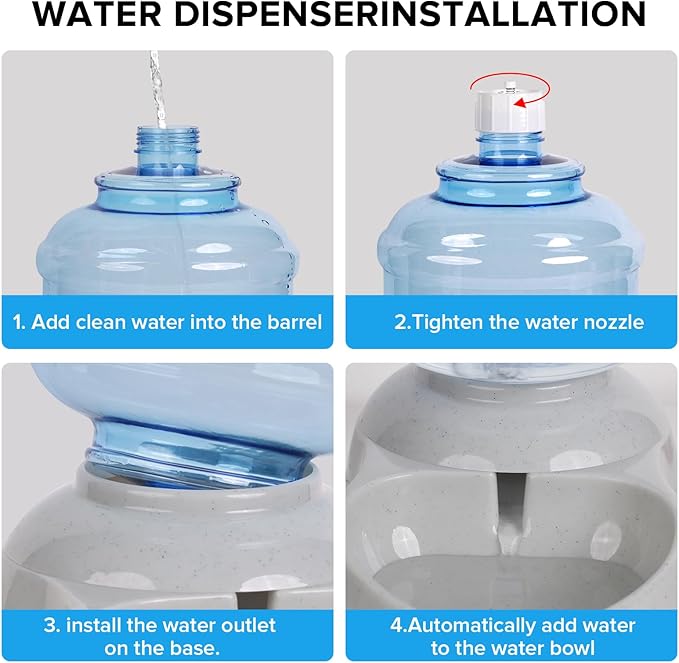 WATER DISPENSERINSTALLATION

1. Add clean water into the barrel

2.Tighten the water nozzle

3. install the water outlet on the base.

4.Automatically add water to the water bowl