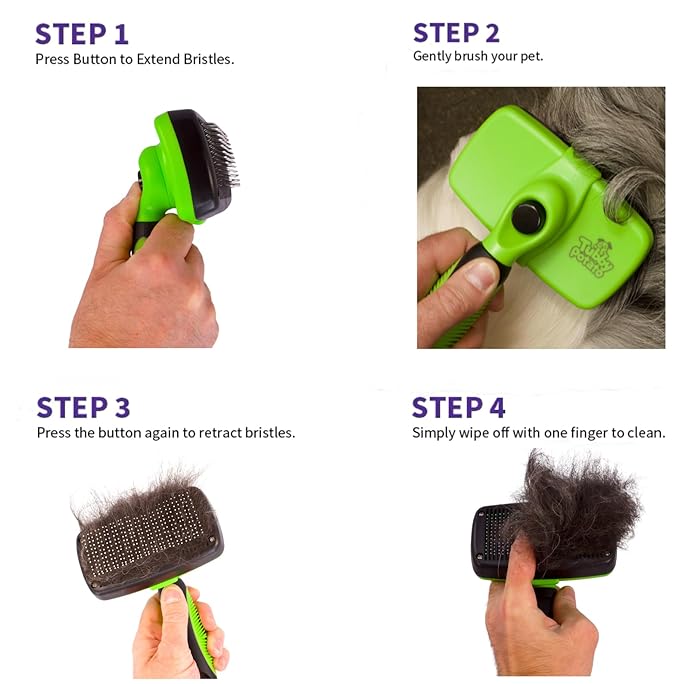 STEP 1
Press Button to Extend Bristles.

STEP 2
Gently brush your pet.

Tubby Potato

STEP 3
Press the button again to retract bristles.

STEP 4
Simply wipe off with one finger to clean.