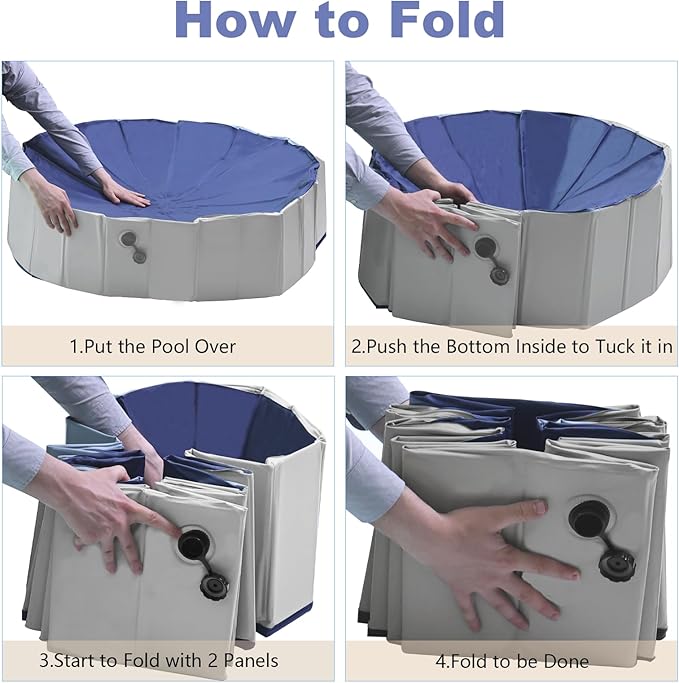 How to Fold

1.Put the Pool Over

2.Push the Bottom Inside to Tuck it in

3.Start to Fold with 2 Panels

4.Fold to be Done