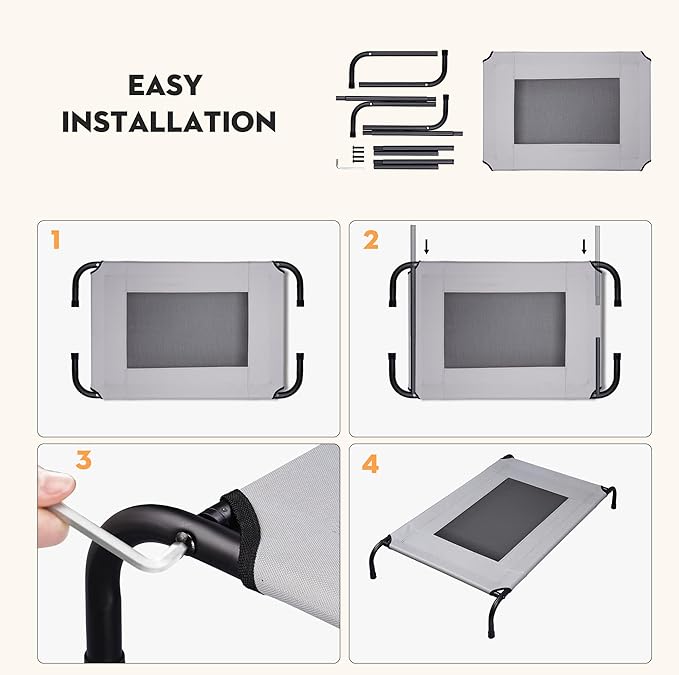 EASY INSTALLATION

1

2

3

4